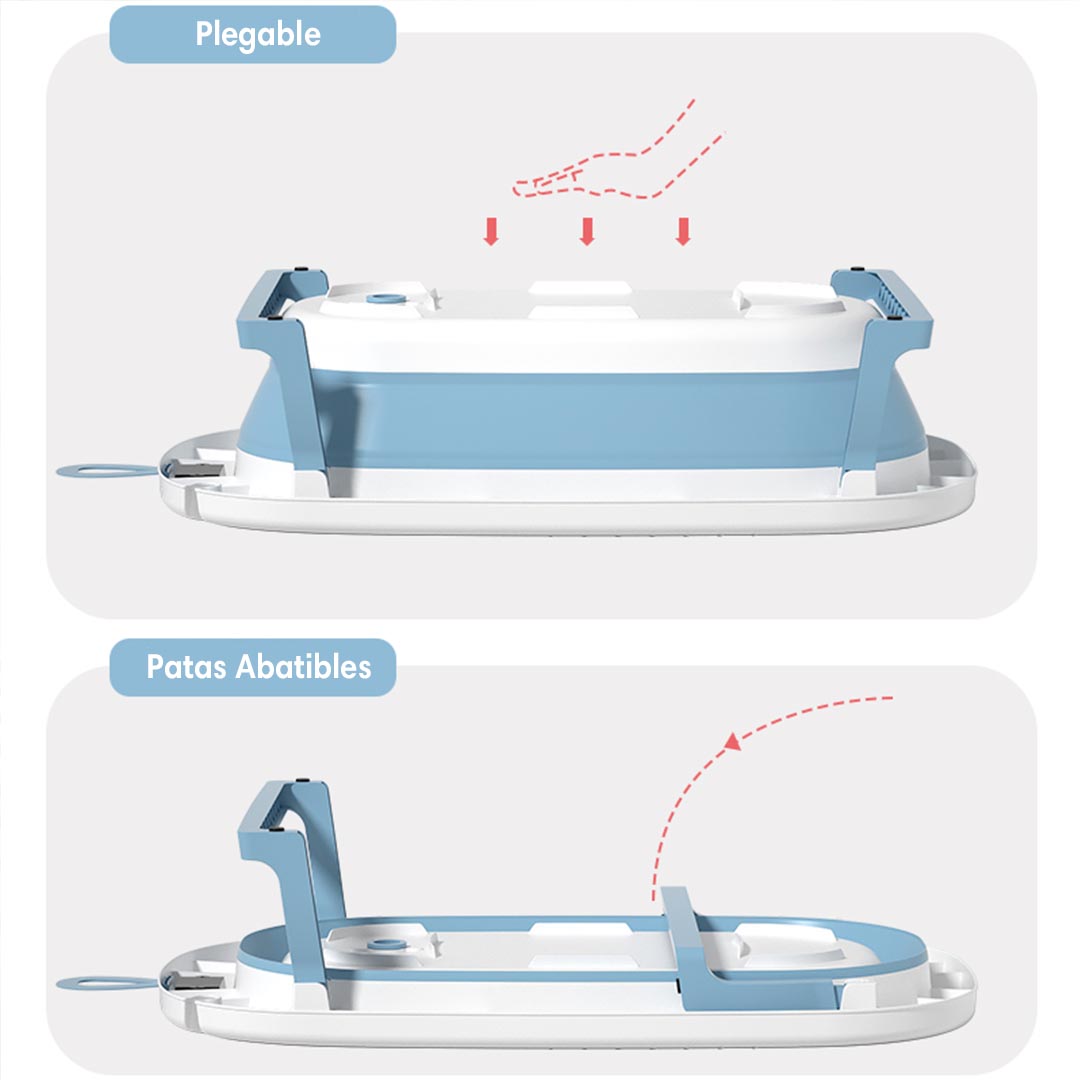 Plegable

Patas Abatibles